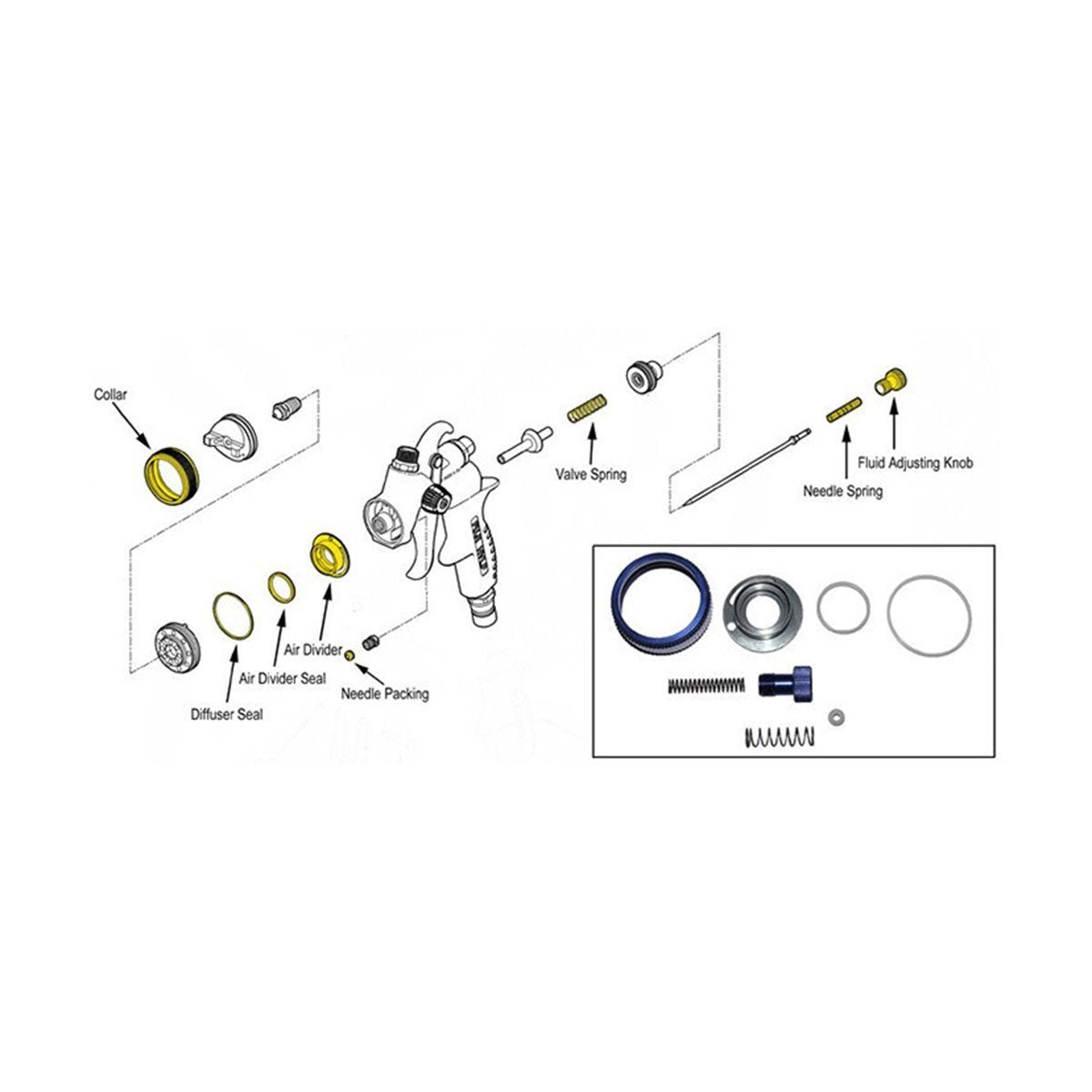 Collar

Valve Spring

Fluid Adjusting Knob

Needle Spring

Air Divider

Air Divider Seal

Needle Packing

Diffuser Seal