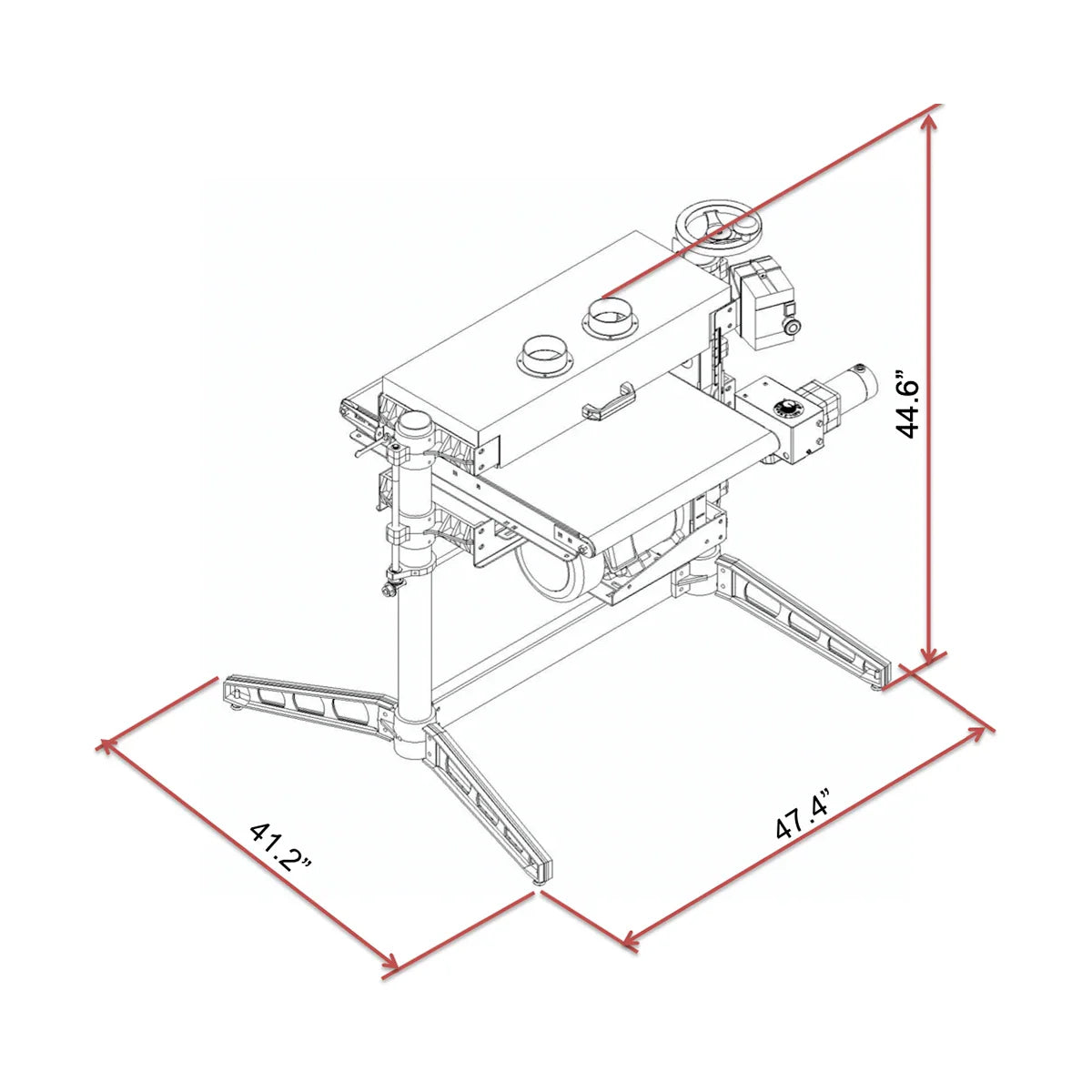 44.6”

41.2”

47.4”