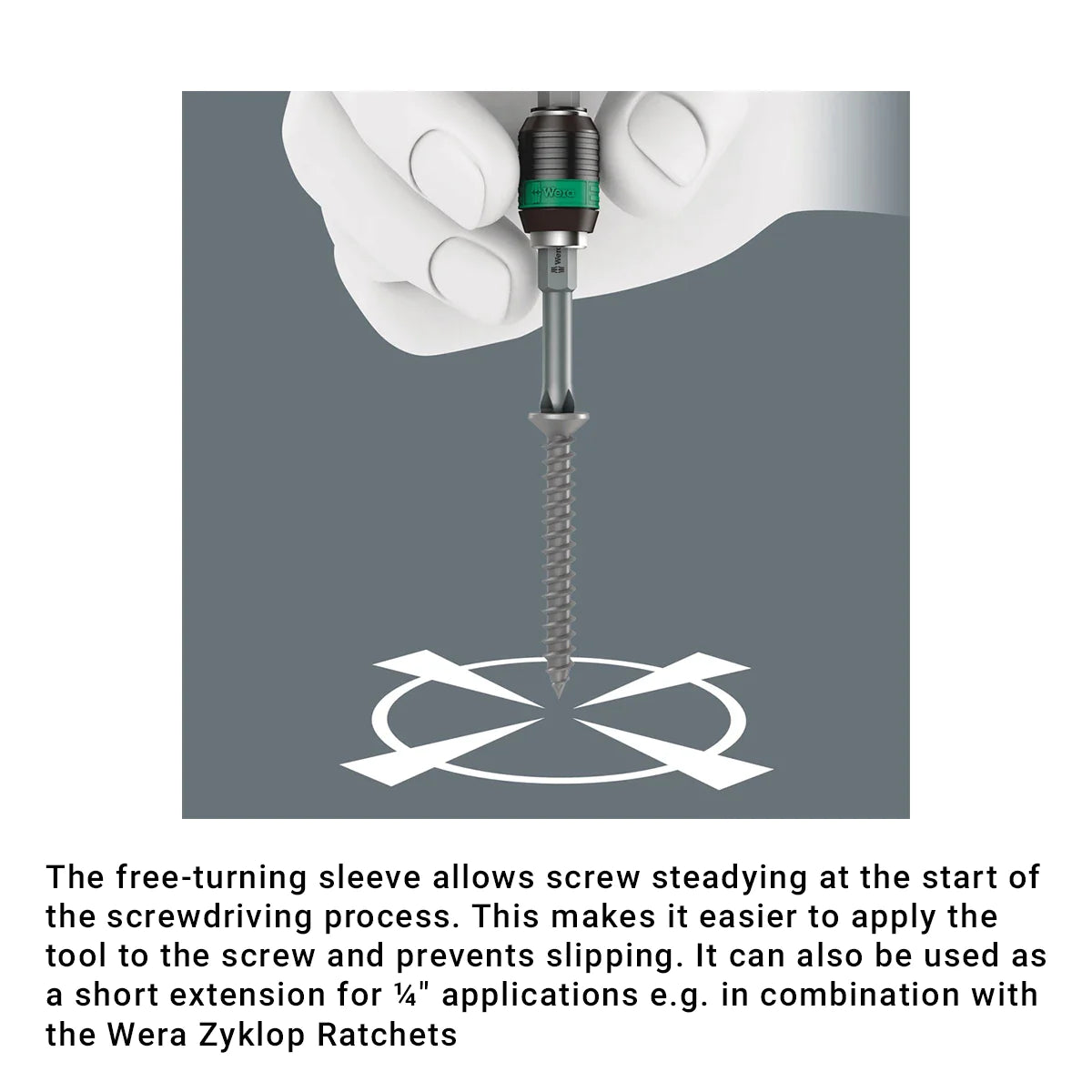 Wera

Wera

The free-turning sleeve allows screw steadying at the start of the screwdriving process. This makes it easier to apply the tool to the screw and prevents slipping. It can also be used as a short extension for ¼" applications e.g. in combination with the Wera Zyklop Ratchets