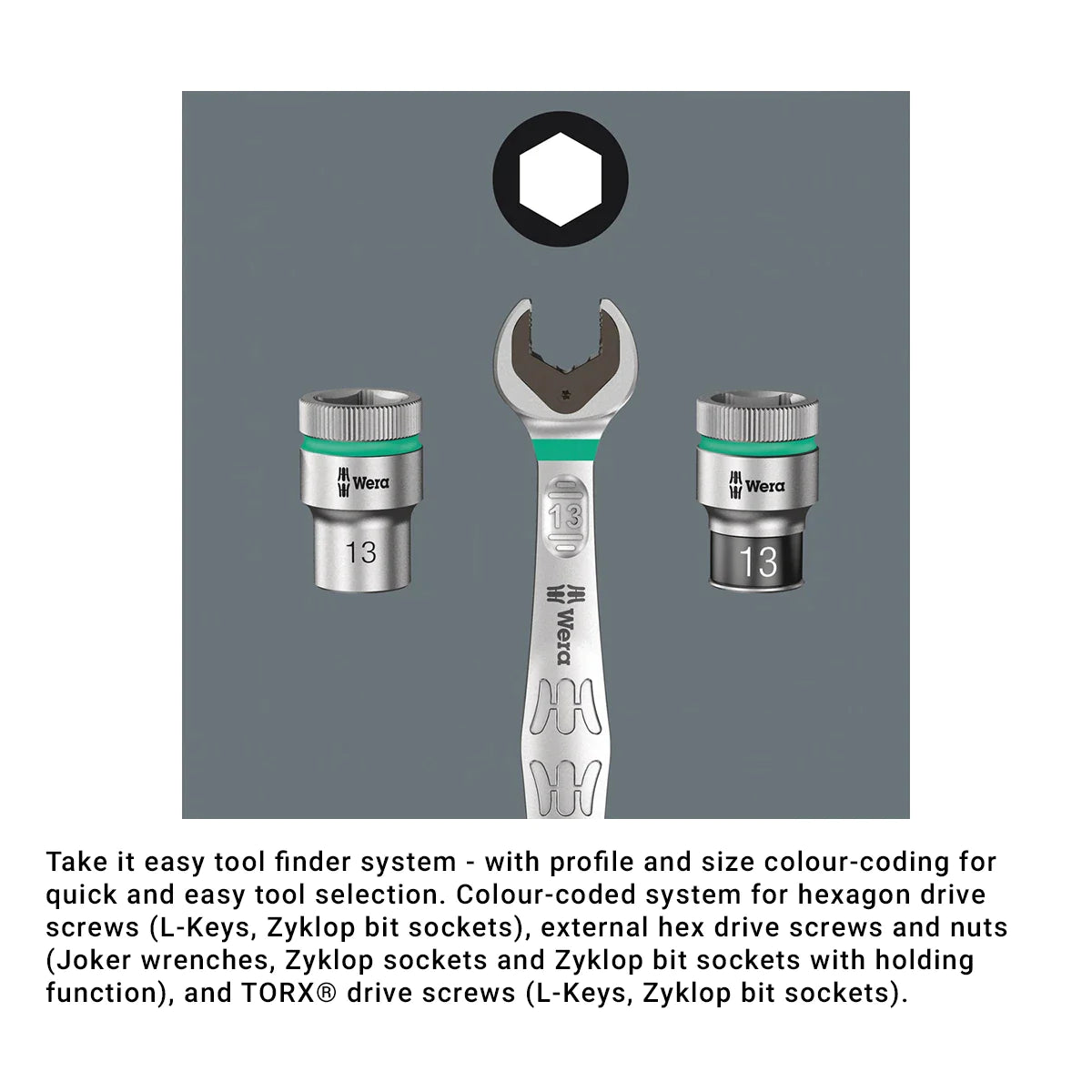 Wera

13

13

Wera

Wera

13

Take it easy tool finder system - with profile and size colour-coding for quick and easy tool selection. Colour-coded system for hexagon drive screws (L-Keys, Zyklop bit sockets), external hex drive screws and nuts (Joker wrenches, Zyklop sockets and Zyklop bit sockets with holding function), and TORX® drive screws (L-Keys, Zyklop bit sockets).