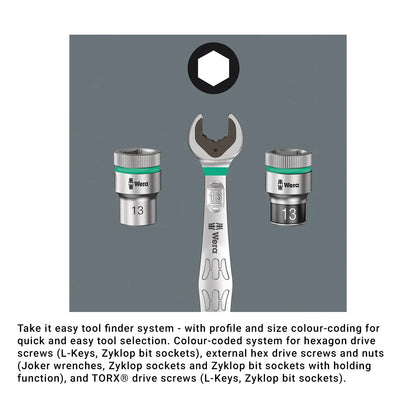 Wera
13
13
Wera
Wera
13

Take it easy tool finder system - with profile and size colour-coding for quick and easy tool selection. Colour-coded system for hexagon drive screws (L-Keys, Zyklop bit sockets), external hex drive screws and nuts (Joker wrenches, Zyklop sockets and Zyklop bit sockets with holding function), and TORX® drive screws (L-Keys, Zyklop bit sockets).