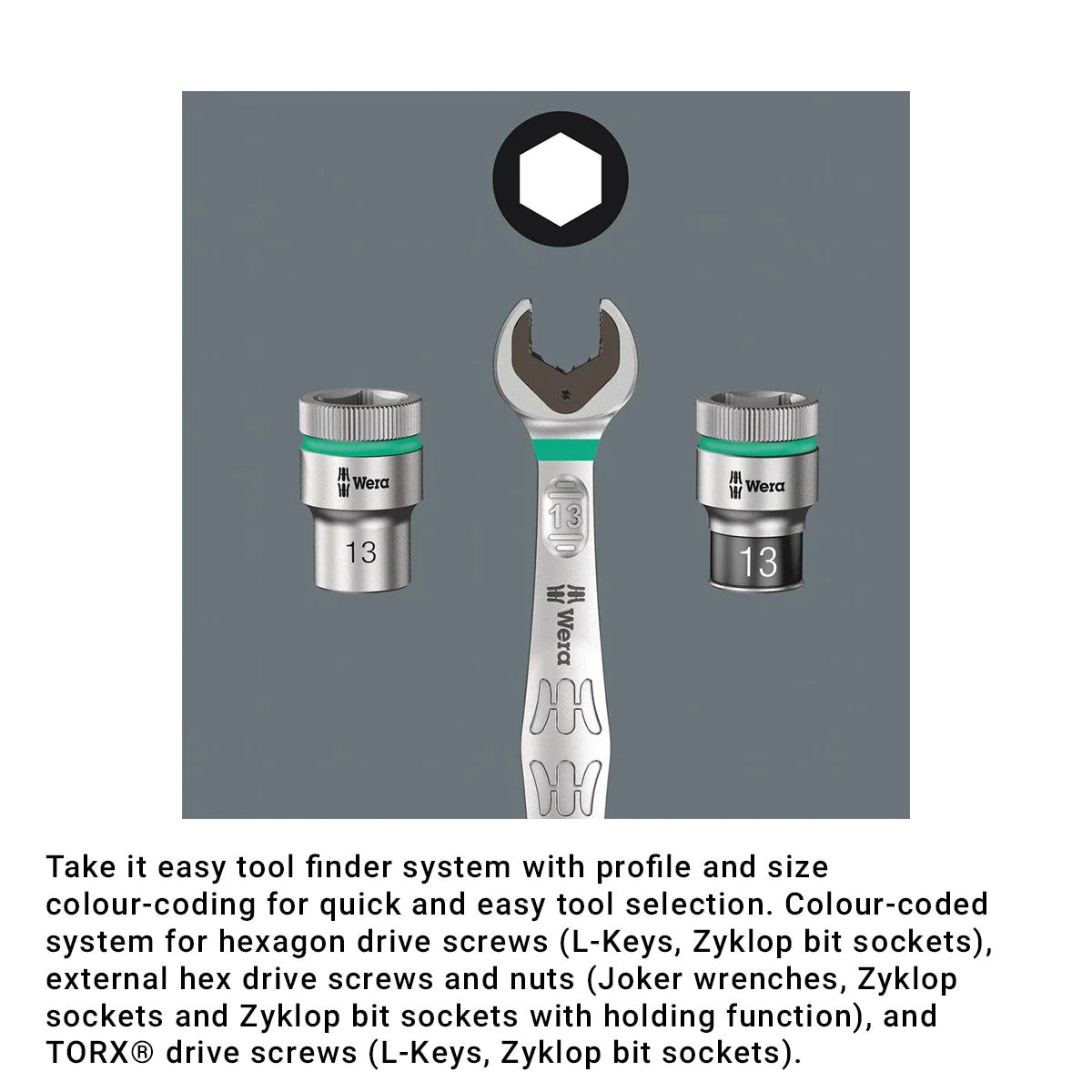 Wera
13
13
Wera
Wera
13

Take it easy tool finder system with profile and size colour-coding for quick and easy tool selection. Colour-coded system for hexagon drive screws (L-Keys, Zyklop bit sockets), external hex drive screws and nuts (Joker wrenches, Zyklop sockets and Zyklop bit sockets with holding function), and TORX® drive screws (L-Keys, Zyklop bit sockets).