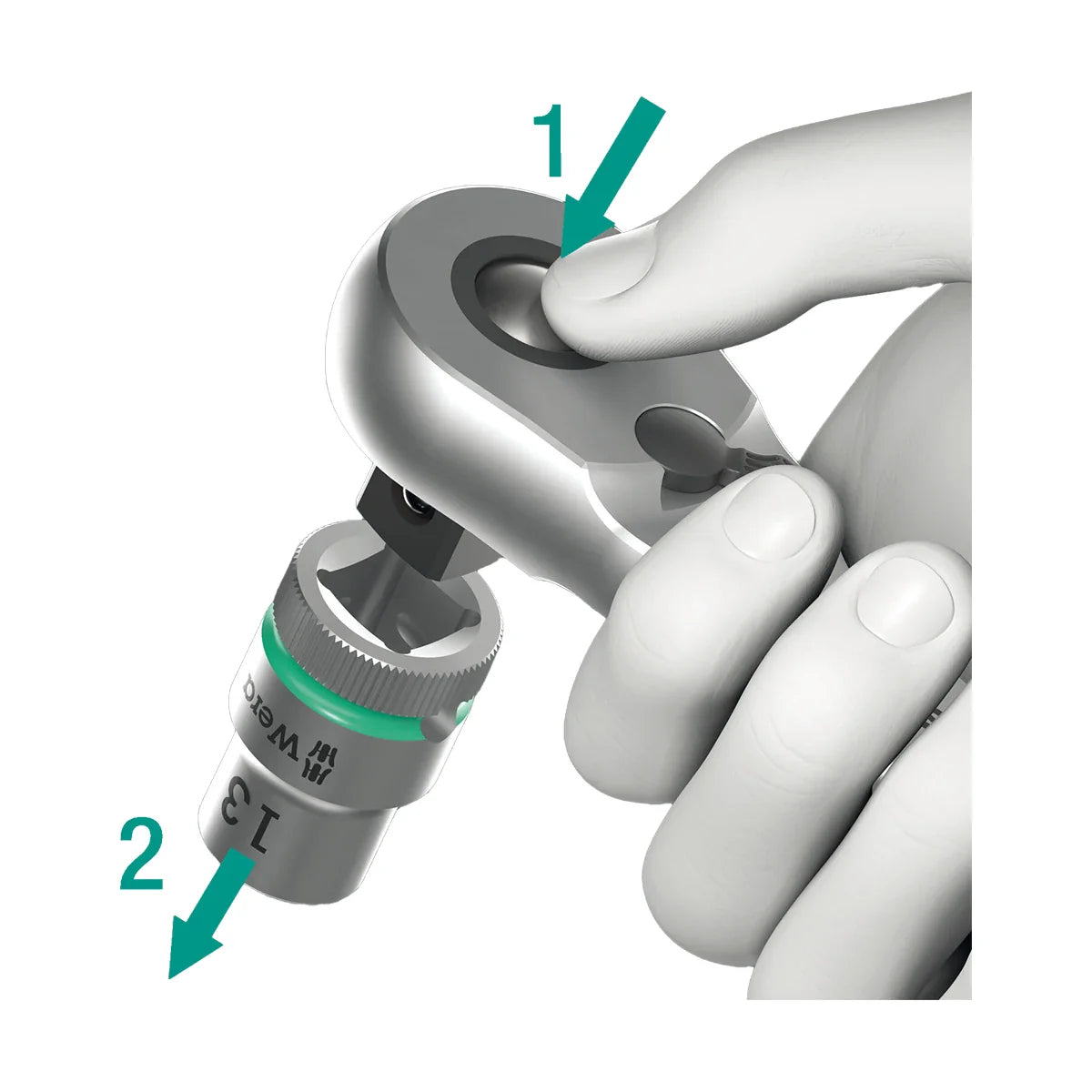 1

Wera

13

2