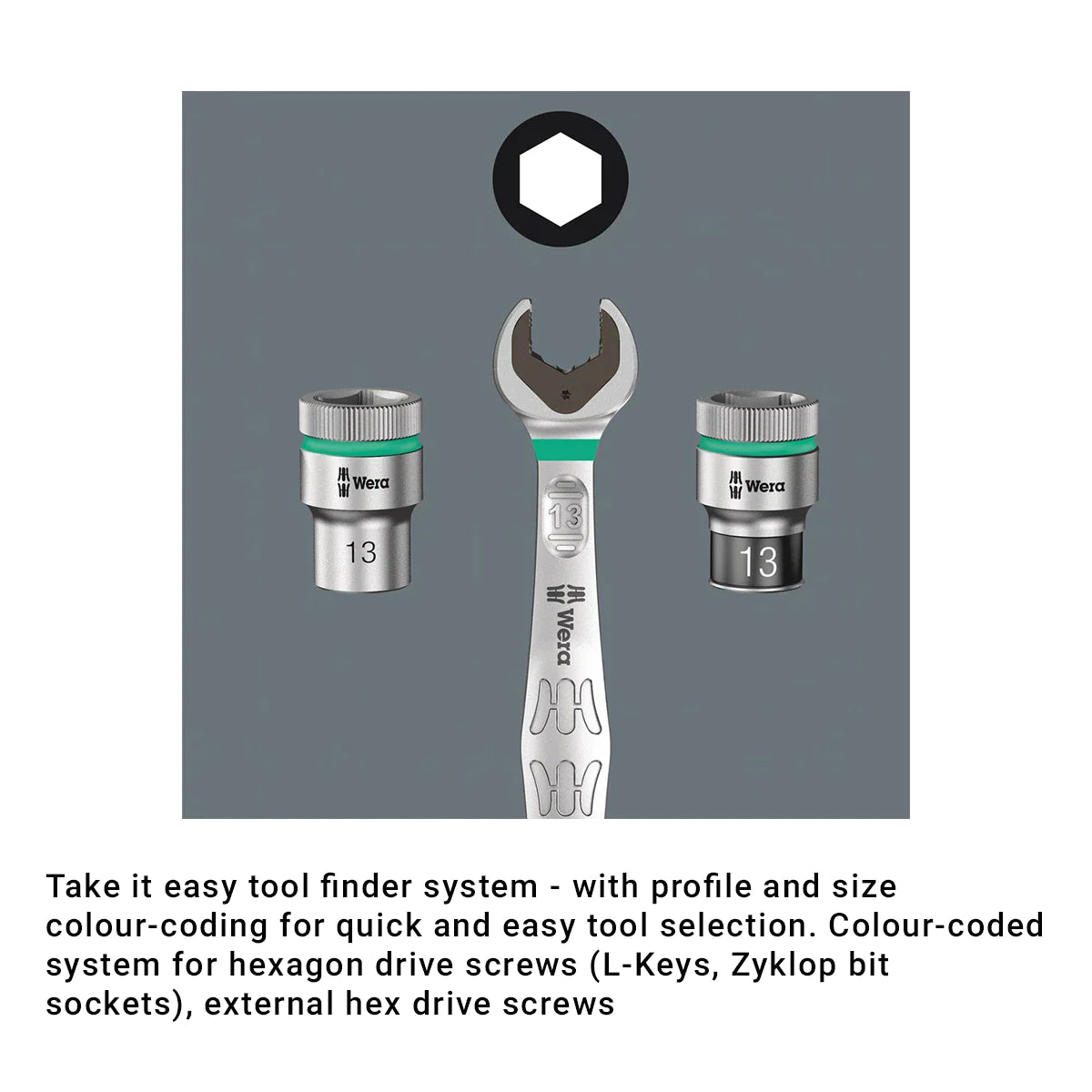 Wera

13

13

Wera

Wera

13

Take it easy tool finder system - with profile and size colour-coding for quick and easy tool selection. Colour-coded system for hexagon drive screws (L-Keys, Zyklop bit sockets), external hex drive screws