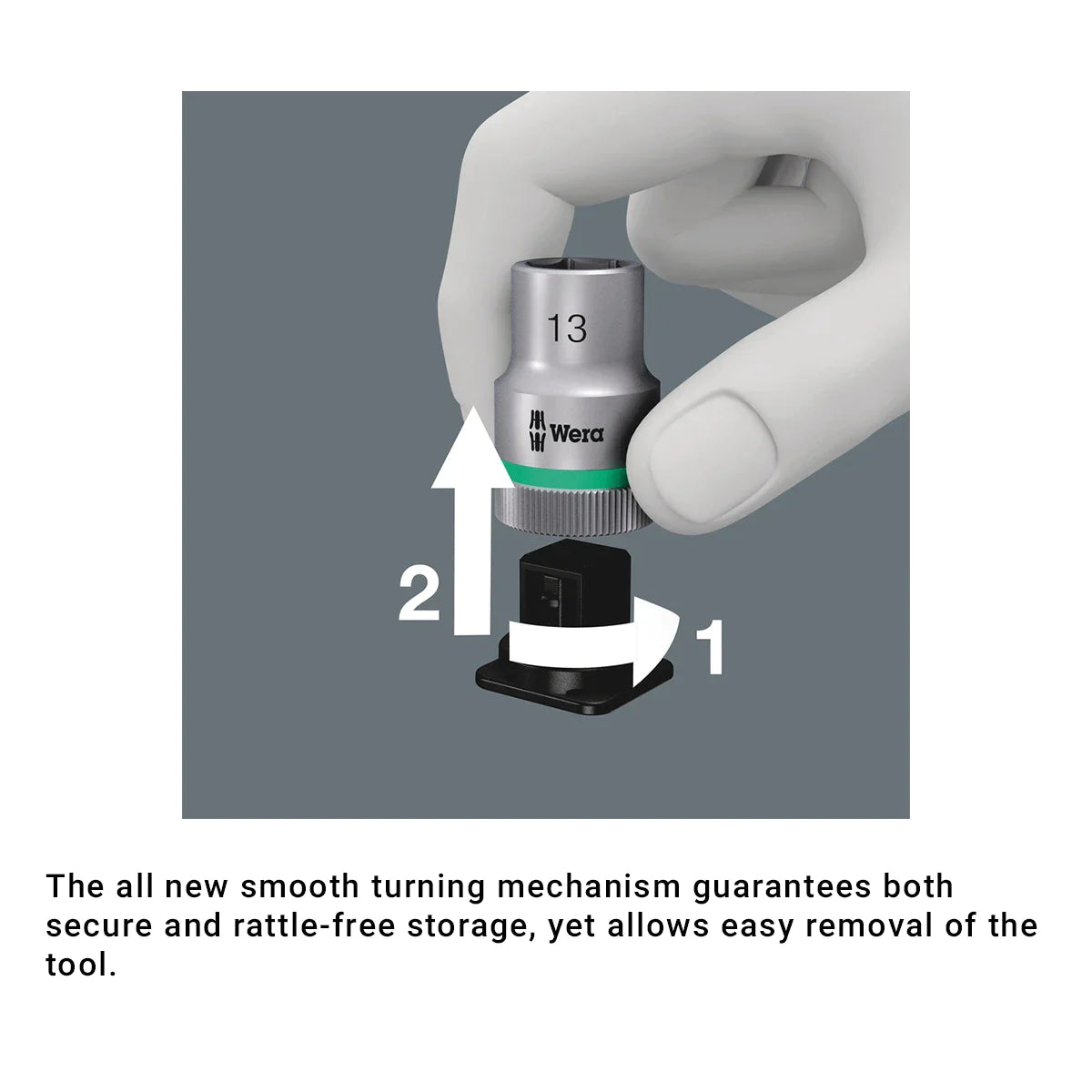 13

Wera

2

1

The all new smooth turning mechanism guarantees both secure and rattle-free storage, yet allows easy removal of the tool.